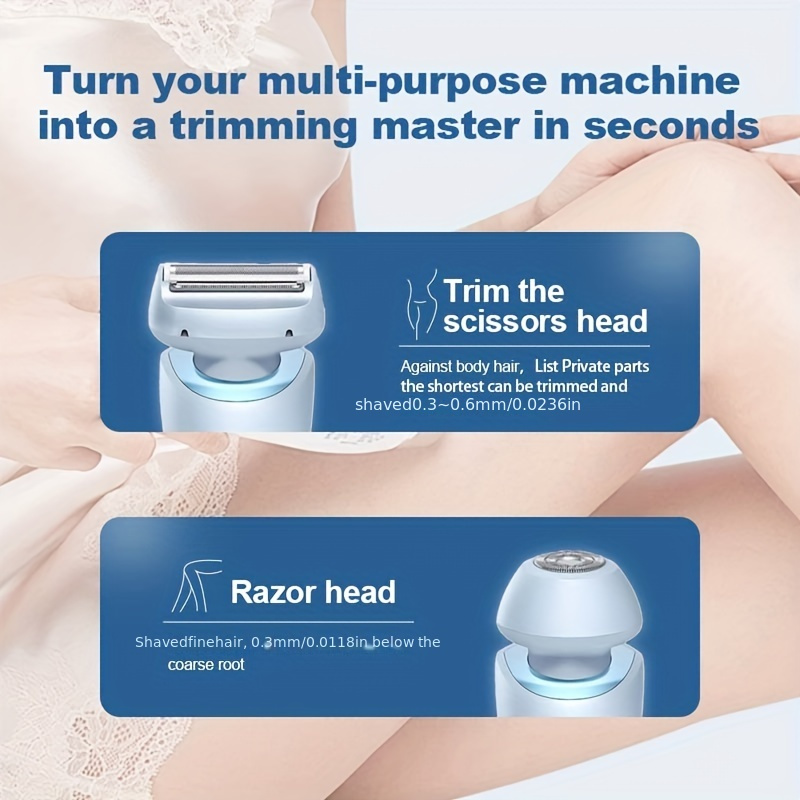 Turn your multi-purpose machine into a trimming master in seconds

Trim the scissors head

Against body hair, List Private parts the shortest can be trimmed and shaved0.3~0.6mm/0.0236in

Razor head

Shavedfinehair, 0.3mm/0.0118in below the coarse root